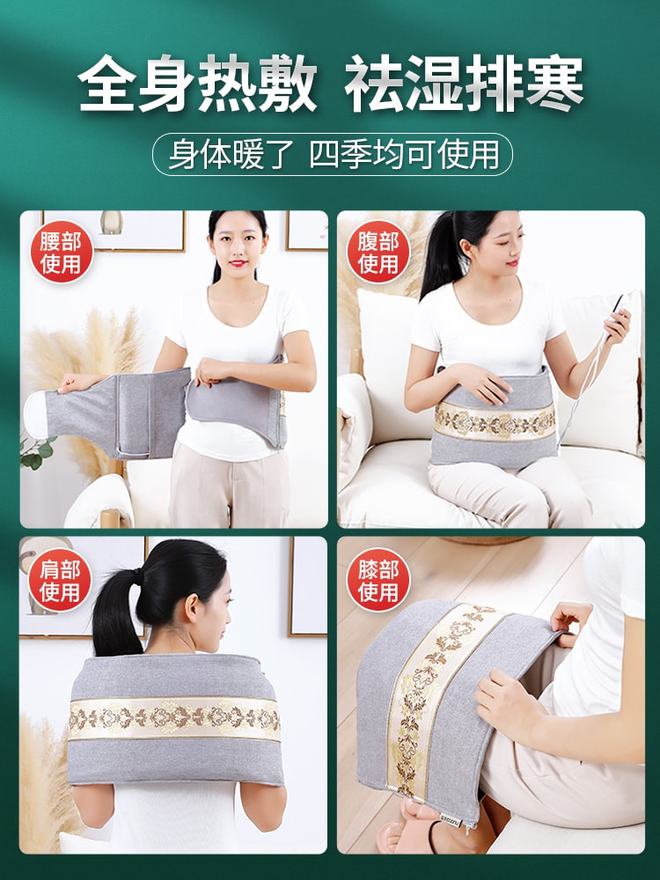 全身热敷 祛湿排寒

身体暖了 四季均可使用

腰部使用

腹部使用

肩部使用

膝部使用