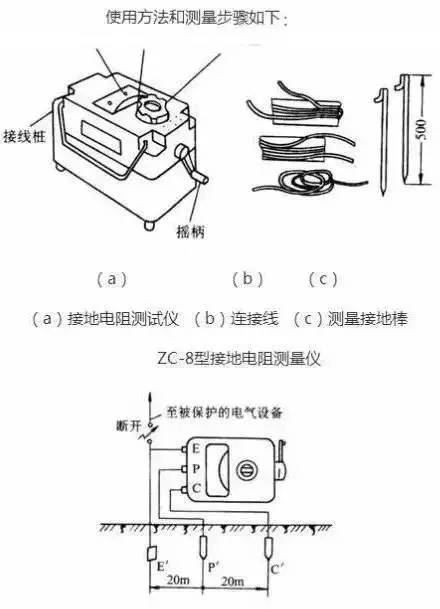 使用方法和测量步骤如下：

接线桩

摇柄

500

（a）　（b）　（c）

（a）接地电阻测试仪　（b）连接线　（c）测量接地棒

ZC-8型接地电阻测量仪

至被保护的电气设备

断开

E

P

C

E′

P′

C′

20m

20m